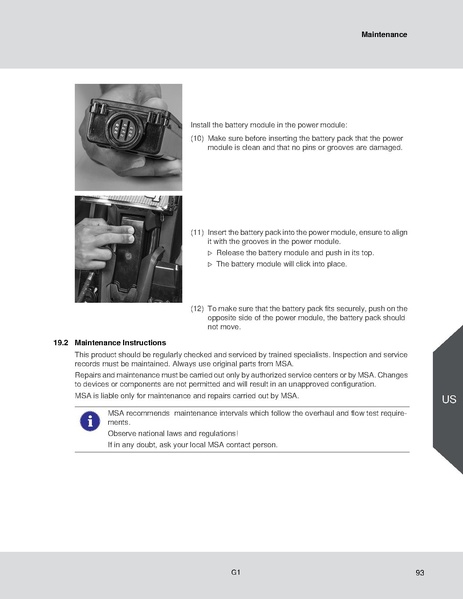 Maintenance

Install the battery module in the power module:

(10) Make sure before inserting the battery pack that the power module is clean and that no pins or grooves are damaged.

(11) Insert the battery pack into the power module, ensure to align it with the grooves in the power module.

▷ Release the battery module and push in its top.

▷ The battery module will click into place.

(12) To make sure that the battery pack fits securely, push on the opposite side of the power module, the battery pack should not move.

19.2 Maintenance Instructions

This product should be regularly checked and serviced by trained specialists. Inspection and service records must be maintained. Always use original parts from MSA.

Repairs and maintenance must be carried out only by authorized service centers or by MSA. Changes to devices or components are not permitted and will result in an unapproved configuration.

MSA is liable only for maintenance and repairs carried out by MSA.

MSA recommends maintenance intervals which follow the overhaul and flow test requirements.

Observe national laws and regulations!

If in any doubt, ask your local MSA contact person.

US

G1

93