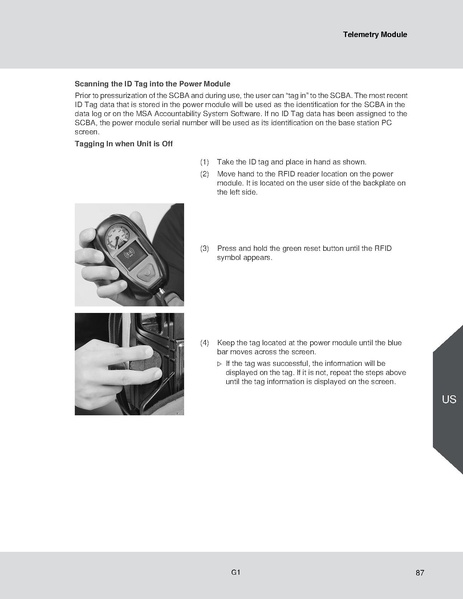 Telemetry Module

Scanning the ID Tag into the Power Module

Prior to pressurization of the SCBA and during use, the user can "tag in" to the SCBA. The most recent ID Tag data that is stored in the power module will be used as the identification for the SCBA in the data log or on the MSA Accountability System Software. If no ID Tag data has been assigned to the SCBA, the power module serial number will be used as its identification on the base station PC screen.

Tagging In when Unit is Off

(1) Take the ID tag and place in hand as shown.

(2) Move hand to the RFID reader location on the power module. It is located on the user side of the backplate on the left side.

(3) Press and hold the green reset button until the RFID symbol appears.

(4) Keep the tag located at the power module until the blue bar moves across the screen.

▷ If the tag was successful, the information will be displayed on the tag. If it is not, repeat the steps above until the tag information is displayed on the screen.

US

G1

87