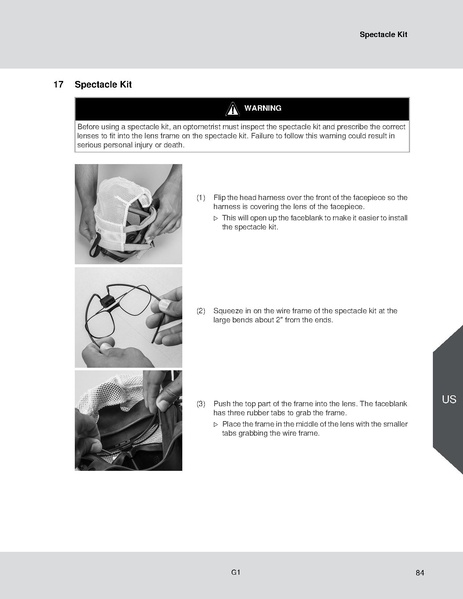 Spectacle Kit

17 Spectacle Kit

WARNING

Before using a spectacle kit, an optometrist must inspect the spectacle kit and prescribe the correct lenses to fit into the lens frame on the spectacle kit. Failure to follow this warning could result in serious personal injury or death.

(1) Flip the head harness over the front of the facepiece so the harness is covering the lens of the facepiece.

▷ This will open up the faceblank to make it easier to install the spectacle kit.

(2) Squeeze in on the wire frame of the spectacle kit at the large bends about 2" from the ends.

(3) Push the top part of the frame into the lens. The faceblank has three rubber tabs to grab the frame.

▷ Place the frame in the middle of the lens with the smaller tabs grabbing the wire frame.

US

G1

84