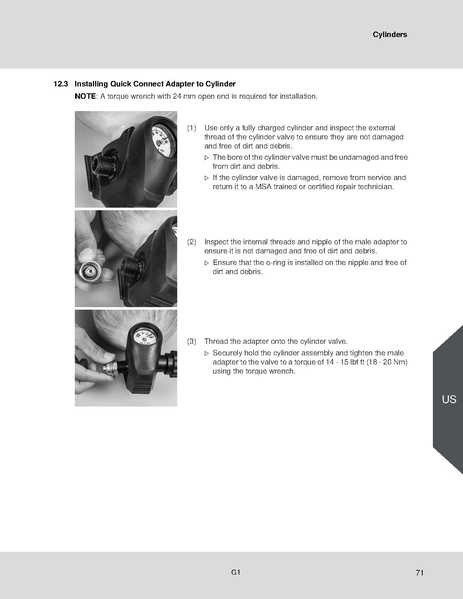 Cylinders

12.3 Installing Quick Connect Adapter to Cylinder

NOTE: A torque wrench with 24 mm open end is required for installation.

(1) Use only a fully charged cylinder and inspect the external thread of the cylinder valve to ensure they are not damaged and free of dirt and debris.

▷ The bore of the cylinder valve must be undamaged and free from dirt and debris.

▷ If the cylinder valve is damaged, remove from service and return it to a MSA trained or certified repair technician.

(2) Inspect the internal threads and nipple of the male adapter to ensure it is not damaged and free of dirt and debris.

▷ Ensure that the o-ring is installed on the nipple and free of dirt and debris.

(3) Thread the adapter onto the cylinder valve.

▷ Securely hold the cylinder assembly and tighten the male adapter to the valve to a torque of 14 - 15 lbf ft (18 - 20 Nm) using the torque wrench.

US

G1

71