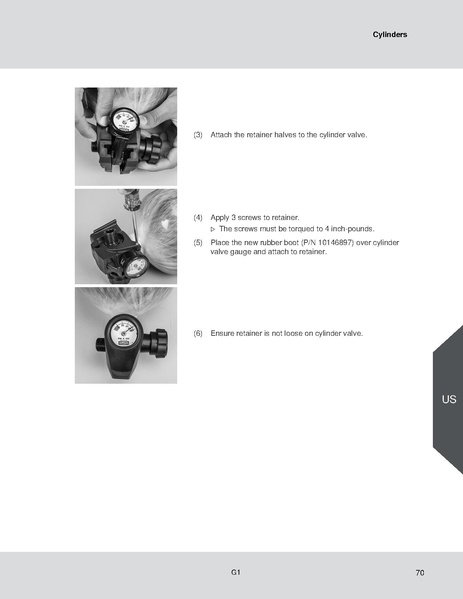 Cylinders

(3) Attach the retainer halves to the cylinder valve.

(4) Apply 3 screws to retainer.
▷ The screws must be torqued to 4 inch-pounds.

(5) Place the new rubber boot (P/N 10146897) over cylinder valve gauge and attach to retainer.

(6) Ensure retainer is not loose on cylinder valve.

US

G1

70