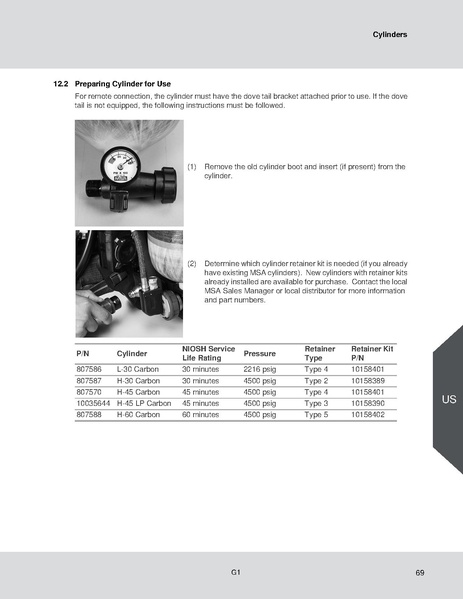 Cylinders

12.2 Preparing Cylinder for Use

For remote connection, the cylinder must have the dove tail bracket attached prior to use. If the dove tail is not equipped, the following instructions must be followed.

(1) Remove the old cylinder boot and insert (if present) from the cylinder.

(2) Determine which cylinder retainer kit is needed (if you already have existing MSA cylinders). New cylinders with retainer kits already installed are available for purchase. Contact the local MSA Sales Manager or local distributor for more information and part numbers.

| P/N | Cylinder | NIOSH Service Life Rating | Pressure | Retainer Type | Retainer Kit P/N |
|---|---|---|---|---|---|
| 807586 | L-30 Carbon | 30 minutes | 2216 psig | Type 4 | 10158401 |
| 807587 | H-30 Carbon | 30 minutes | 4500 psig | Type 2 | 10158389 |
| 807570 | H-45 Carbon | 45 minutes | 4500 psig | Type 4 | 10158401 |
| 10035644 | H-45 LP Carbon | 45 minutes | 4500 psig | Type 3 | 10158390 |
| 807588 | H-60 Carbon | 60 minutes | 4500 psig | Type 5 | 10158402 |

US

G1

69