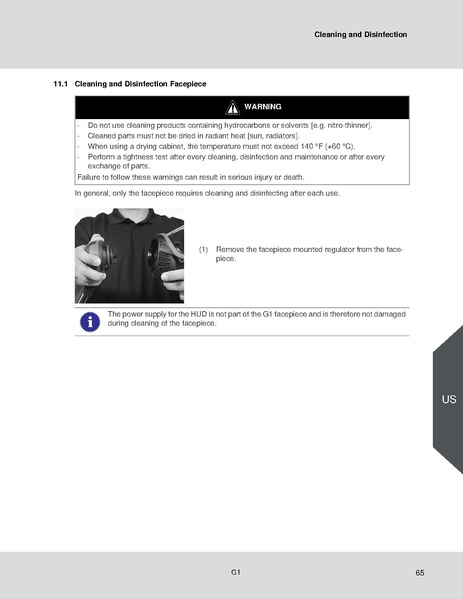 Cleaning and Disinfection

11.1 Cleaning and Disinfection Facepiece

WARNING

- Do not use cleaning products containing hydrocarbons or solvents [e.g. nitro-thinner].
- Cleaned parts must not be dried in radiant heat [sun, radiators].
- When using a drying cabinet, the temperature must not exceed 140 °F (+60 °C).
- Perform a tightness test after every cleaning, disinfection and maintenance or after every exchange of parts.

Failure to follow these warnings can result in serious injury or death.

In general, only the facepiece requires cleaning and disinfecting after each use.

(1) Remove the facepiece mounted regulator from the facepiece.

The power supply for the HUD is not part of the G1 facepiece and is therefore not damaged during cleaning of the facepiece.

US

G1

65