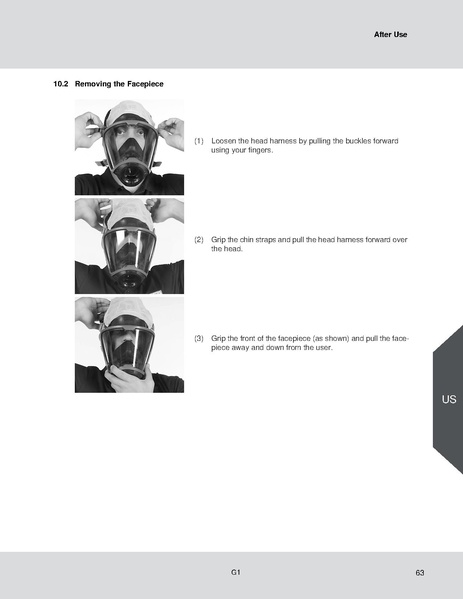 After Use

10.2 Removing the Facepiece

(1) Loosen the head harness by pulling the buckles forward using your fingers.

(2) Grip the chin straps and pull the head harness forward over the head.

(3) Grip the front of the facepiece (as shown) and pull the facepiece away and down from the user.

US

G1

63