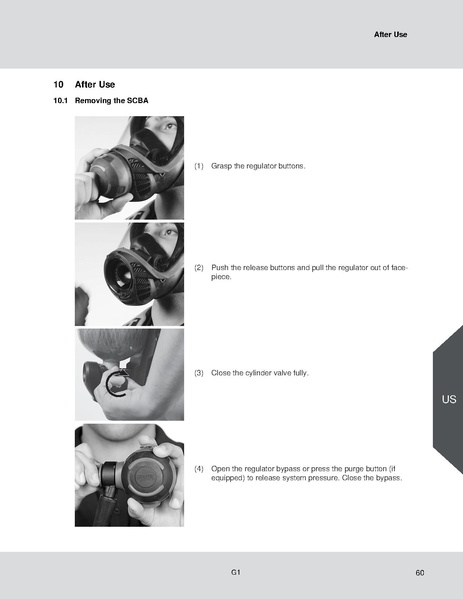 After Use

10 After Use

10.1 Removing the SCBA

(1) Grasp the regulator buttons.

(2) Push the release buttons and pull the regulator out of facepiece.

(3) Close the cylinder valve fully.

(4) Open the regulator bypass or press the purge button (if equipped) to release system pressure. Close the bypass.

US

G1

60