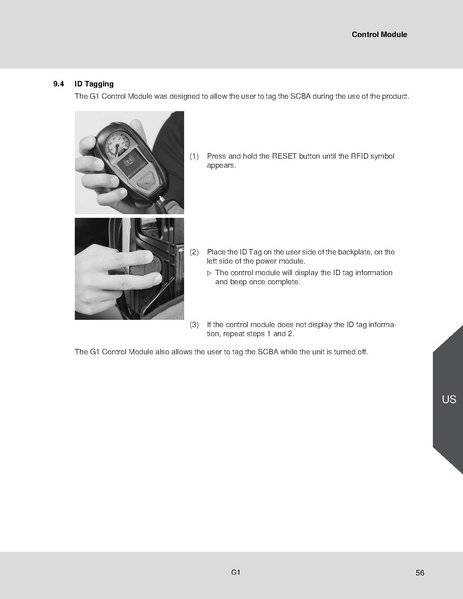 Control Module

9.4 ID Tagging

The G1 Control Module was designed to allow the user to tag the SCBA during the use of the product.

(1) Press and hold the RESET button until the RFID symbol appears.

(2) Place the ID Tag on the user side of the backplate, on the left side of the power module.

▷ The control module will display the ID tag information and beep once complete.

(3) If the control module does not display the ID tag information, repeat steps 1 and 2.

The G1 Control Module also allows the user to tag the SCBA while the unit is turned off.

US

G1

56