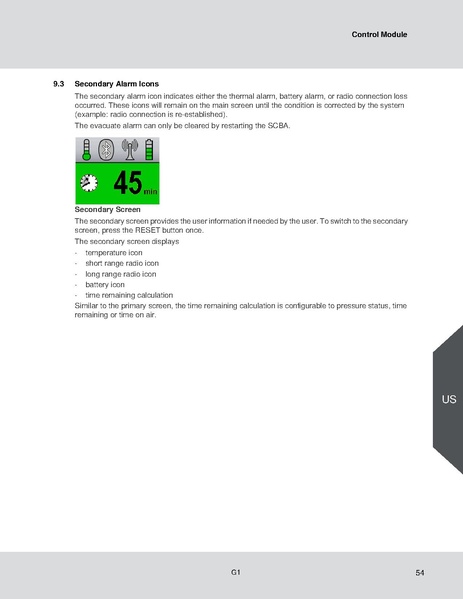 Control Module

9.3 Secondary Alarm Icons

The secondary alarm icon indicates either the thermal alarm, battery alarm, or radio connection loss occurred. These icons will remain on the main screen until the condition is corrected by the system (example: radio connection is re-established).

The evacuate alarm can only be cleared by restarting the SCBA.

45 min

Secondary Screen

The secondary screen provides the user information if needed by the user. To switch to the secondary screen, press the RESET button once.

The secondary screen displays

- temperature icon
- short range radio icon
- long range radio icon
- battery icon
- time remaining calculation

Similar to the primary screen, the time remaining calculation is configurable to pressure status, time remaining or time on air.

US

G1

54