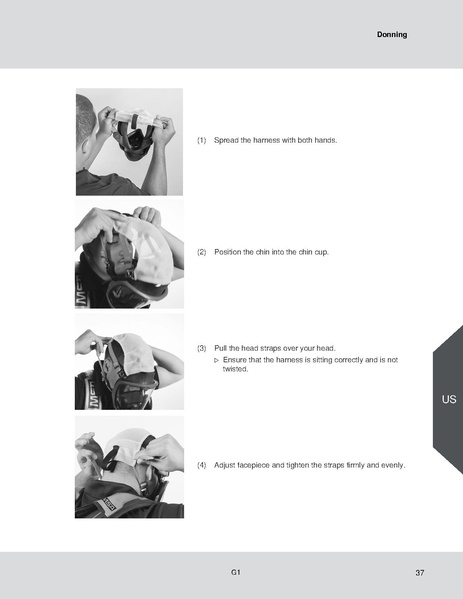 Donning

(1) Spread the harness with both hands.

(2) Position the chin into the chin cup.

(3) Pull the head straps over your head.

▷ Ensure that the harness is sitting correctly and is not twisted.

US

(4) Adjust facepiece and tighten the straps firmly and evenly.

G1

37