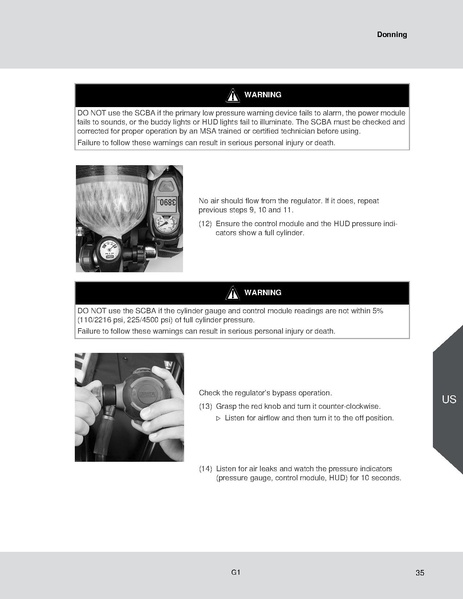 Donning

WARNING

DO NOT use the SCBA if the primary low pressure warning device fails to alarm, the power module fails to sounds, or the buddy lights or HUD lights fail to illuminate. The SCBA must be checked and corrected for proper operation by an MSA trained or certified technician before using.

Failure to follow these warnings can result in serious personal injury or death.

3890

No air should flow from the regulator. If it does, repeat previous steps 9, 10 and 11.

(12) Ensure the control module and the HUD pressure indicators show a full cylinder.

WARNING

DO NOT use the SCBA if the cylinder gauge and control module readings are not within 5% (110/2216 psi, 225/4500 psi) of full cylinder pressure.

Failure to follow these warnings can result in serious personal injury or death.

Check the regulator's bypass operation.

(13) Grasp the red knob and turn it counter-clockwise.

▷ Listen for airflow and then turn it to the off position.

(14) Listen for air leaks and watch the pressure indicators (pressure gauge, control module, HUD) for 10 seconds.

US

G1

35