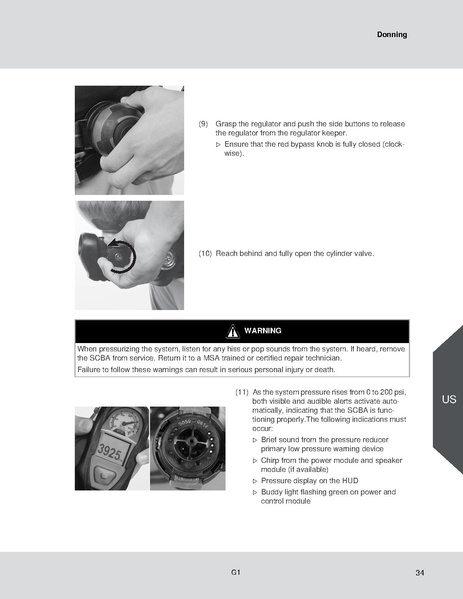 Donning

(9) Grasp the regulator and push the side buttons to release the regulator from the regulator keeper.

▷ Ensure that the red bypass knob is fully closed (clockwise).

(10) Reach behind and fully open the cylinder valve.

WARNING

When pressurizing the system, listen for any hiss or pop sounds from the system. If heard, remove the SCBA from service. Return it to a MSA trained or certified repair technician.

Failure to follow these warnings can result in serious personal injury or death.

3925

(11) As the system pressure rises from 0 to 200 psi, both visible and audible alerts activate automatically, indicating that the SCBA is functioning properly.The following indications must occur:

▷ Brief sound from the pressure reducer primary low pressure warning device

▷ Chirp from the power module and speaker module (if available)

▷ Pressure display on the HUD

▷ Buddy light flashing green on power and control module

US

G1

34