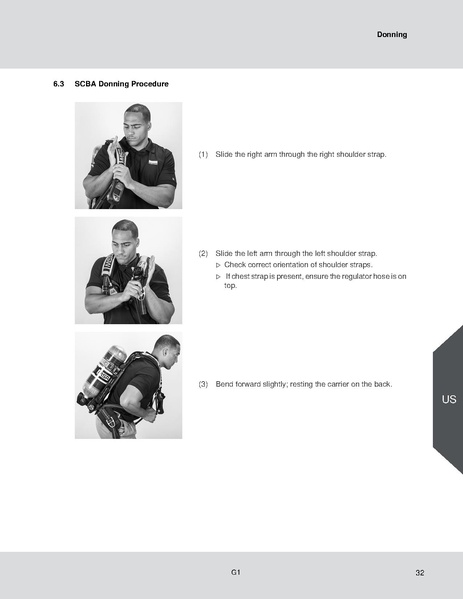 Donning

6.3 SCBA Donning Procedure

(1) Slide the right arm through the right shoulder strap.

(2) Slide the left arm through the left shoulder strap.
▷ Check correct orientation of shoulder straps.
▷ If chest strap is present, ensure the regulator hose is on top.

(3) Bend forward slightly; resting the carrier on the back.

US

G1

32