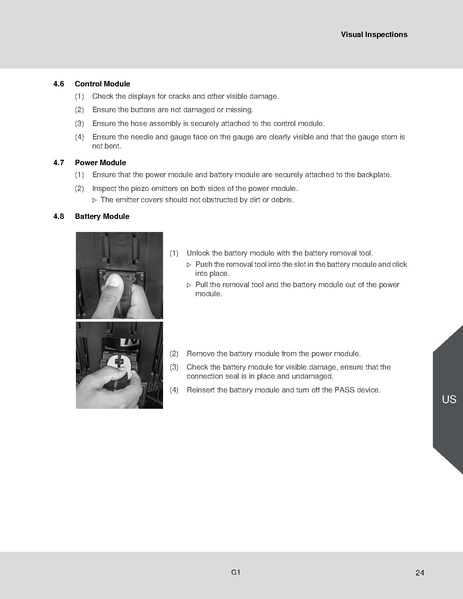 Visual Inspections

4.6 Control Module

(1) Check the displays for cracks and other visible damage.

(2) Ensure the buttons are not damaged or missing.

(3) Ensure the hose assembly is securely attached to the control module.

(4) Ensure the needle and gauge face on the gauge are clearly visible and that the gauge stem is not bent.

4.7 Power Module

(1) Ensure that the power module and battery module are securely attached to the backplate.

(2) Inspect the piezo emitters on both sides of the power module.
▷ The emitter covers should not obstructed by dirt or debris.

4.8 Battery Module

(1) Unlock the battery module with the battery removal tool.
▷ Push the removal tool into the slot in the battery module and click into place.
▷ Pull the removal tool and the battery module out of the power module.

(2) Remove the battery module from the power module.

(3) Check the battery module for visible damage, ensure that the connection seal is in place and undamaged.

(4) Reinsert the battery module and turn off the PASS device.

US

G1

24